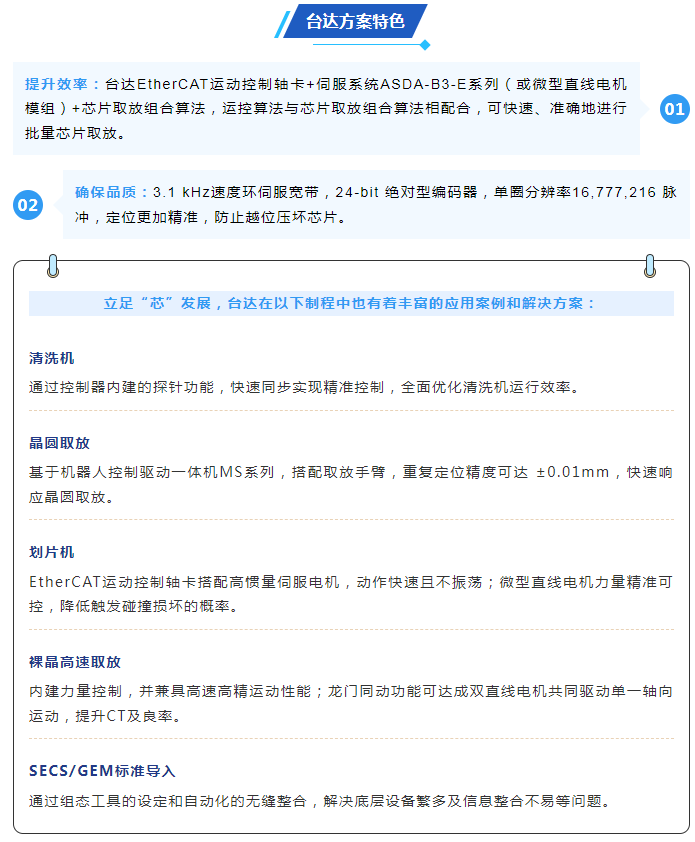 台达方案特色

提升效率：台达EtherCAT运动控制轴卡+伺服系统ASDA-B3-E系列（或微型直线电机模组）+芯片取放组合算法，运控算法与芯片取放组合算法相配合，可快速、准确地进行批量芯片取放。

01

02

确保品质：3.1 kHz速度环伺服宽带，24-bit 绝对型编码器，单圈分辨率16,777,216 脉冲，定位更加精准，防止越位压坏芯片。

立足“芯”发展，台达在以下制程中也有着丰富的应用案例和解决方案：

清洗机
通过控制器内建的探针功能，快速同步实现精准控制，全面优化清洗机运行效率。

晶圆取放
基于机器人控制驱动一体机MS系列，搭配取放手臂，重复定位精度可达 ±0.01mm，快速响应晶圆取放。

划片机
EtherCAT运动控制轴卡搭配高惯量伺服电机，动作快速且不振荡；微型直线电机力量精准可控，降低触发碰撞损坏的概率。

裸晶高速取放
内建力量控制，并兼具高速高精运动性能；龙门同动功能可达成双直线电机共同驱动单一轴向运动，提升CT及良率。

SECS/GEM标准导入
通过组态工具的设定和自动化的无缝整合，解决底层设备繁多及信息整合不易等问题。